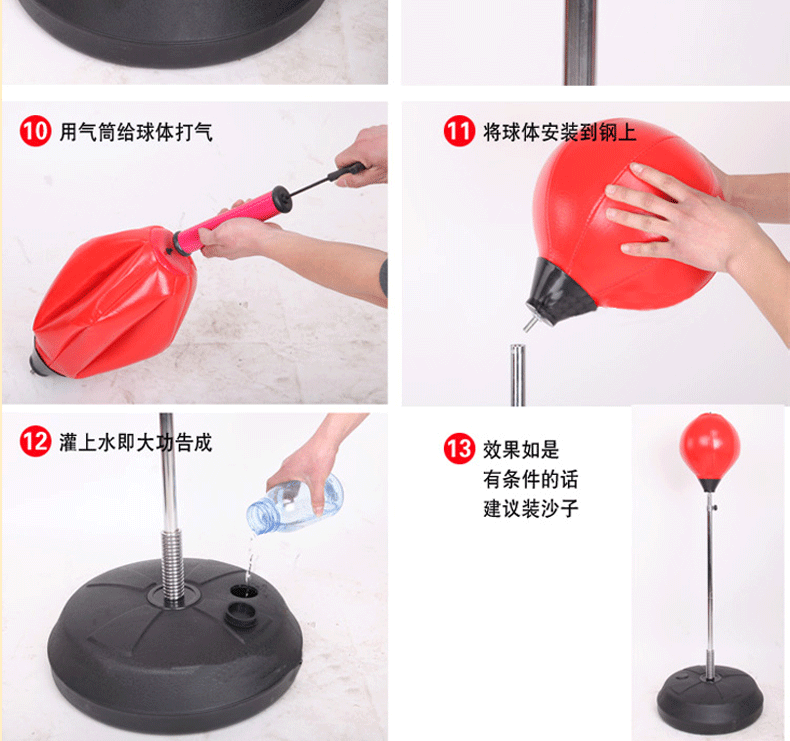 10 用气筒给球体打气

11 将球体安装到钢上

12 灌上水即大功告成

13 效果如是
有条件的话
建议装沙子