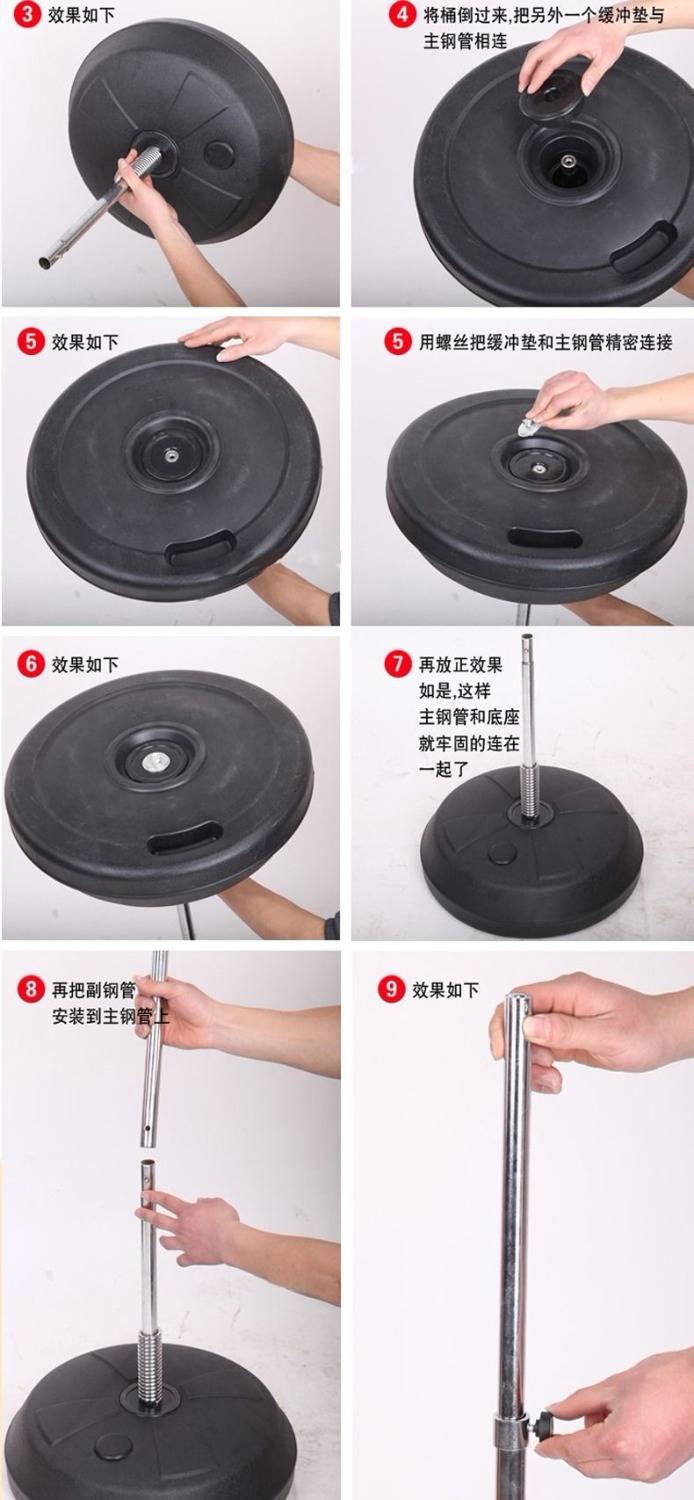 3 效果如下

4 将桶倒过来,把另外一个缓冲垫与主钢管相连

5 效果如下

5 用螺丝把缓冲垫和主钢管精密连接

6 效果如下

7 再放正效果如是,这样主钢管和底座就牢固的连在一起了

8 再把副钢管安装到主钢管上

9 效果如下